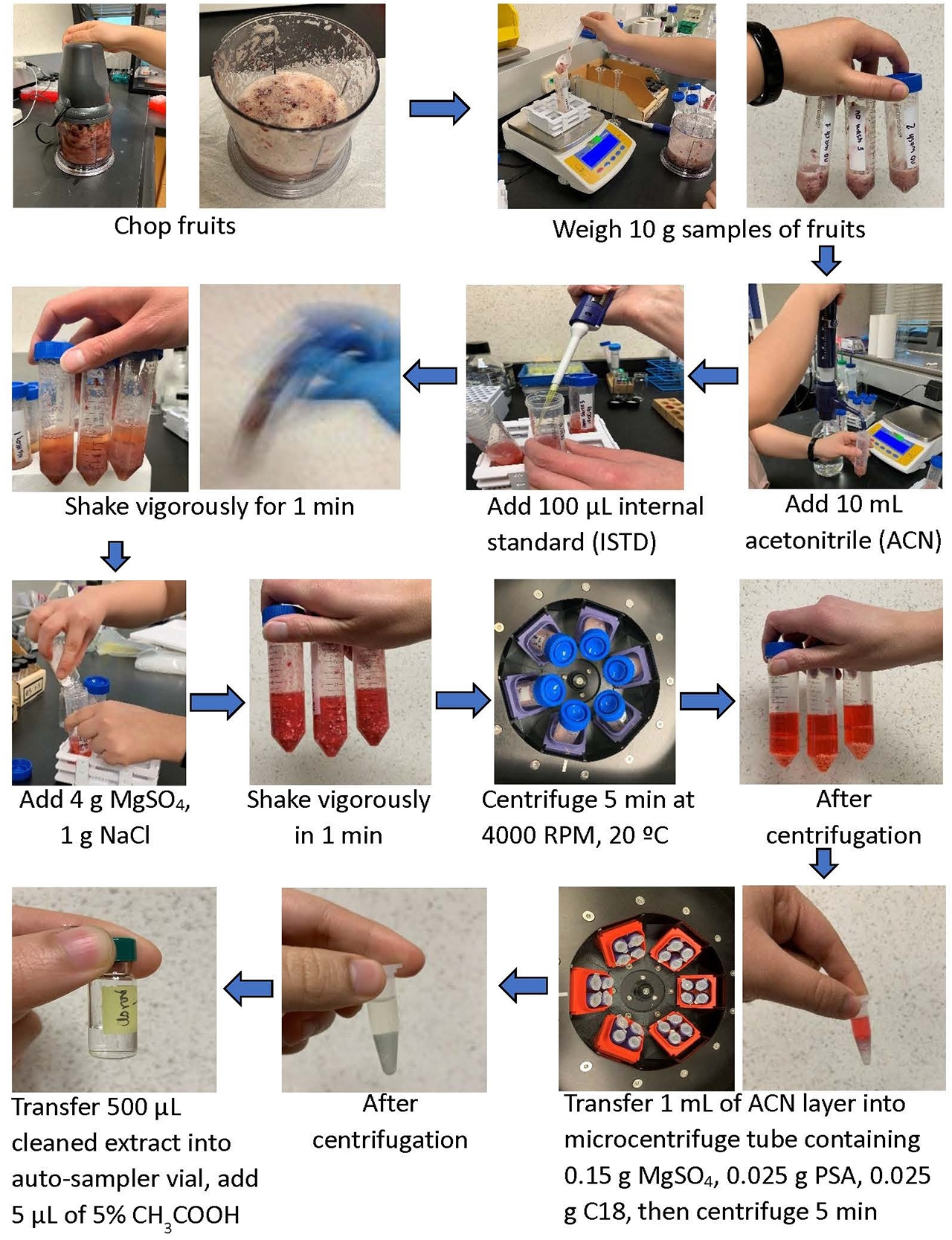 Chop fruits

Weigh 10 g samples of fruits

Add 10 mL acetonitrile (ACN)

Add 100 µL internal standard (ISTD)

Shake vigorously for 1 min

Add 4 g $MgSO_4$, 1 g NaCl

Shake vigorously in 1 min

Centrifuge 5 min at 4000 RPM, 20 ºC

After centrifugation

Transfer 1 mL of ACN layer into microcentrifuge tube containing 0.15 g $MgSO_4$, 0.025 g PSA, 0.025 g C18, then centrifuge 5 min

After centrifugation

Transfer 500 µL cleaned extract into auto-sampler vial, add 5 µL of 5% $CH_3COOH$